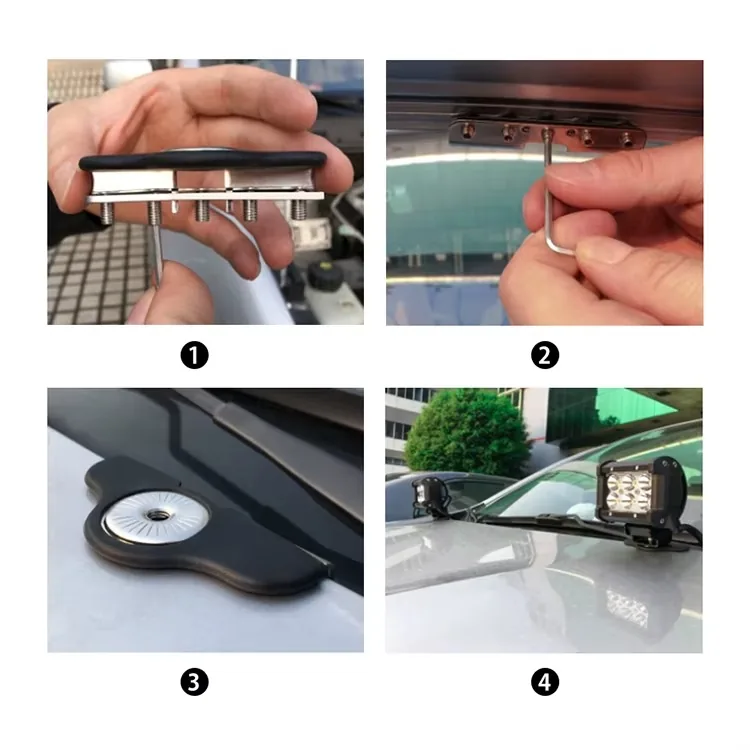 1

2

3

4